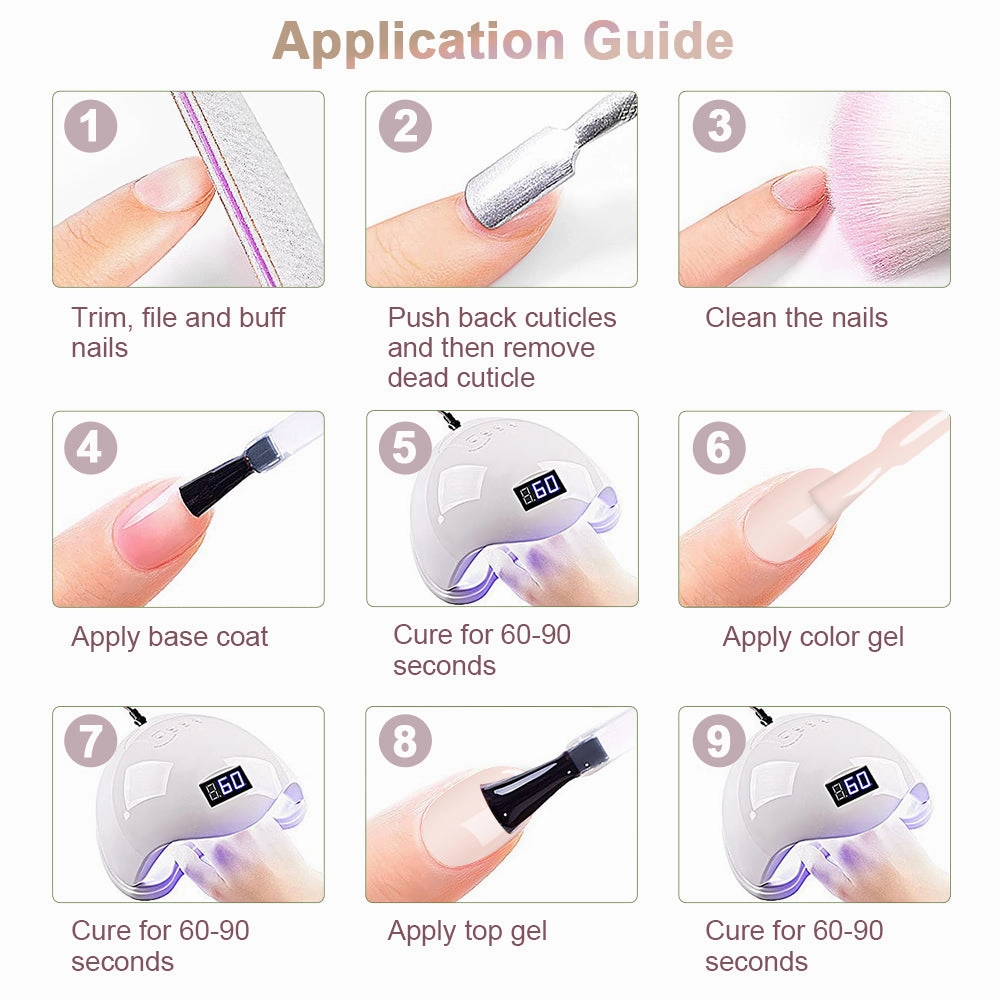 Application Guide

1

Trim, file and buff nails

2

Push back cuticles and then remove dead cuticle

3

Clean the nails

4

Apply base coat

5

60

Cure for 60-90 seconds

6

Apply color gel

7

60

Cure for 60-90 seconds

8

Apply top gel

9

60

Cure for 60-90 seconds